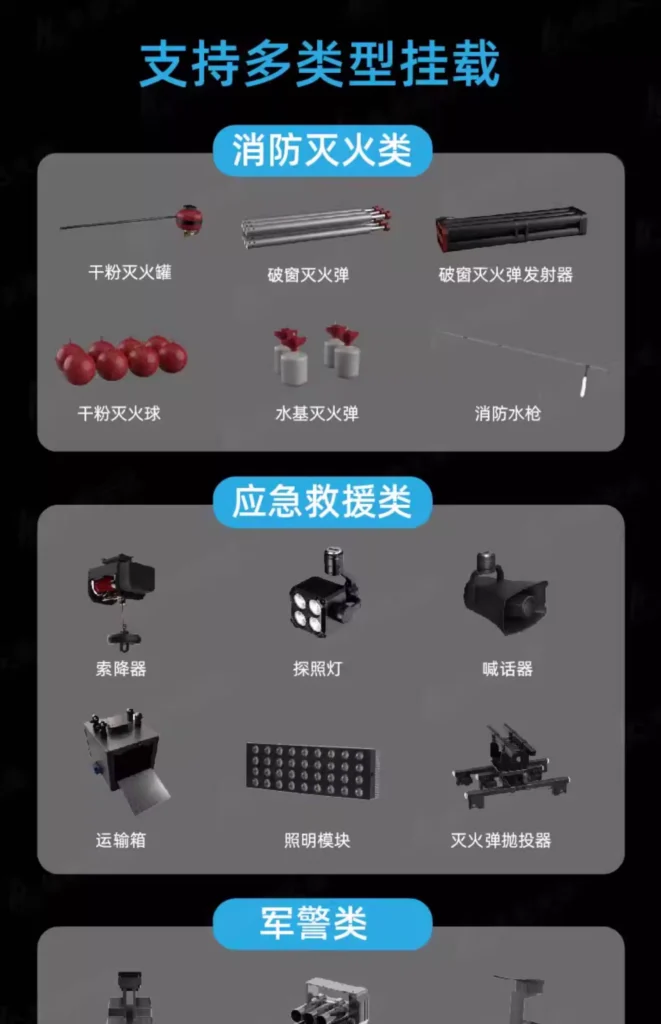 支持多类型挂载

消防灭火类

干粉灭火罐

破窗灭火弹

破窗灭火弹发射器

干粉灭火球

水基灭火弹

消防水枪

应急救援类

索降器

探照灯

喊话器

运输箱

照明模块

灭火弹抛投器

军警类