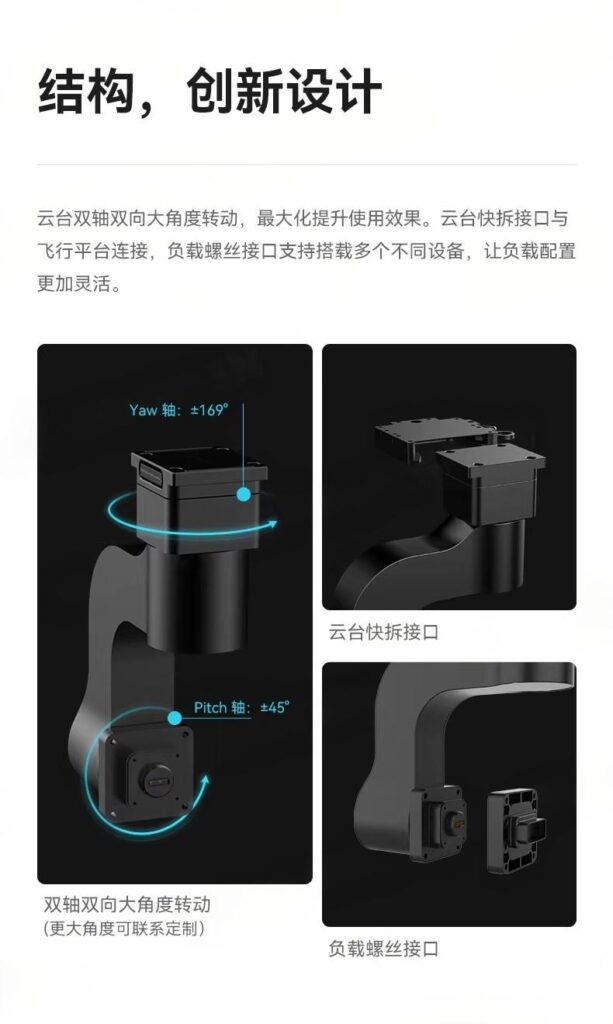 结构，创新设计

云台双轴双向大角度转动，最大化提升使用效果。云台快拆接口与飞行平台连接，负载螺丝接口支持搭载多个不同设备，让负载配置更加灵活。

Yaw 轴：±169°

Pitch 轴：±45°

双轴双向大角度转动
(更大角度可联系定制)

云台快拆接口

负载螺丝接口